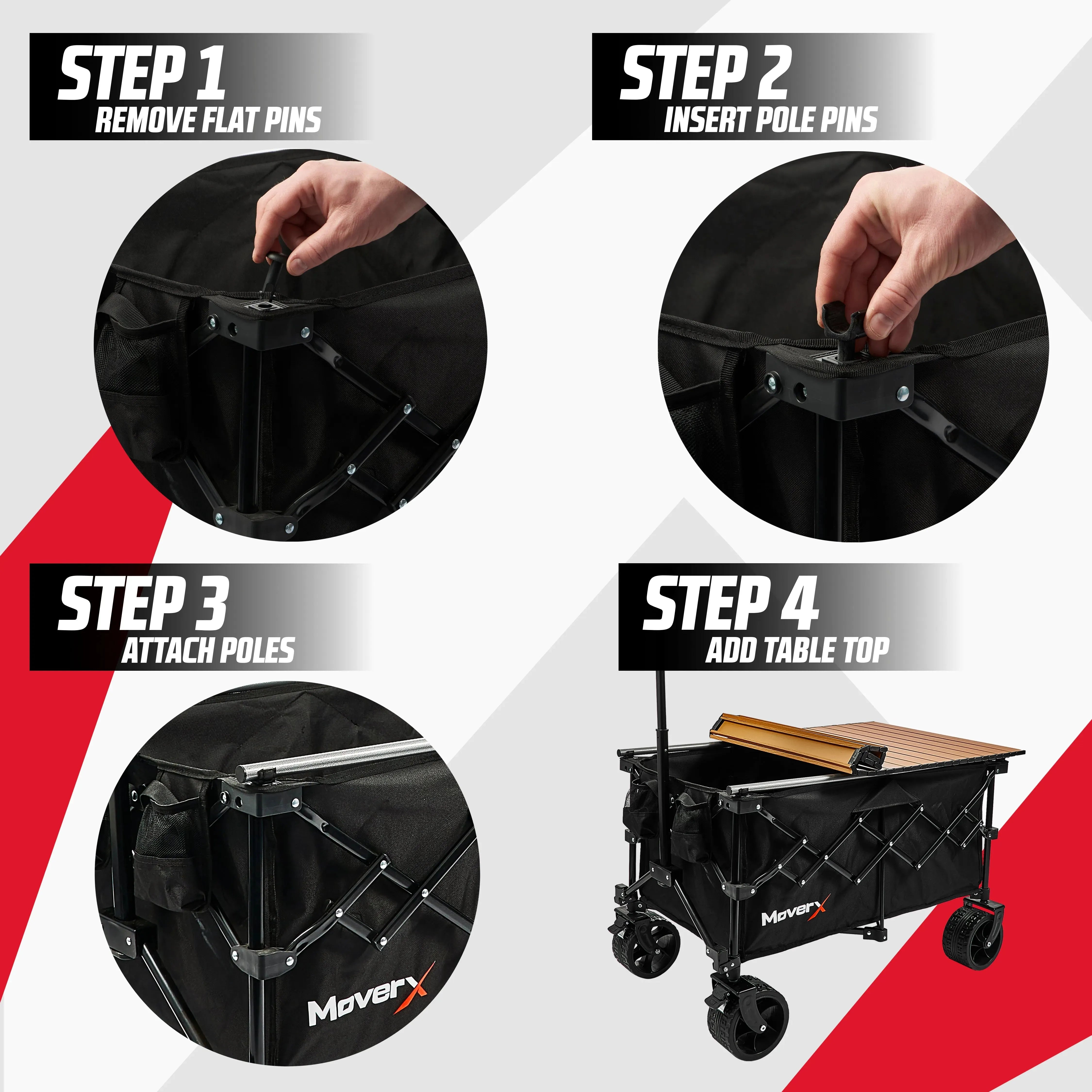 STEP 1
REMOVE FLAT PINS

STEP 2
INSERT POLE PINS

STEP 3
ATTACH POLES

MoverX

STEP 4
ADD TABLE TOP

MoverX